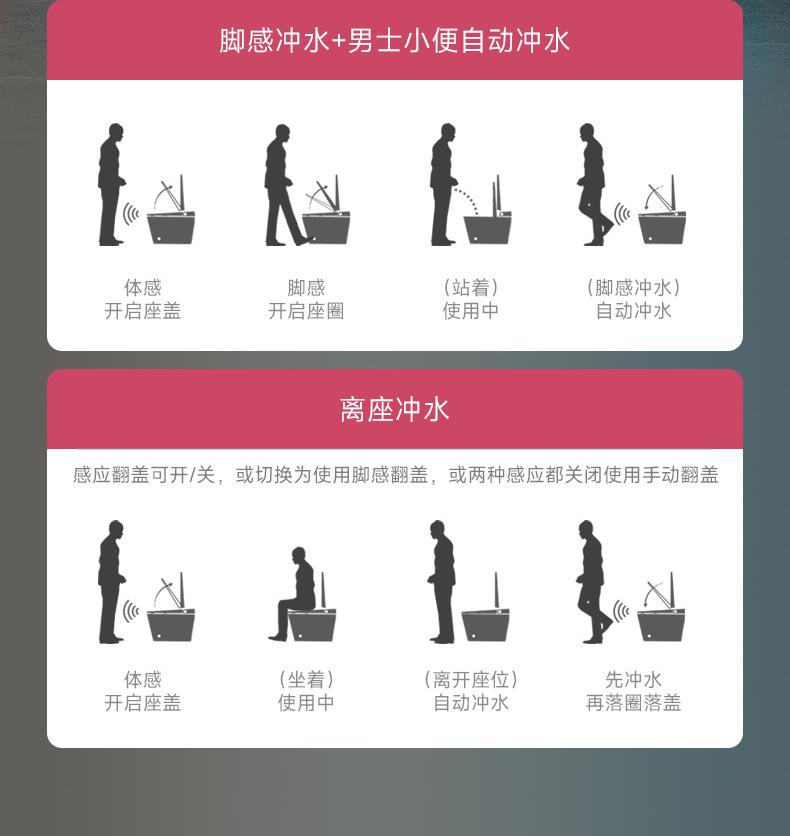 脚感冲水+男士小便自动冲水

体感
开启座盖

脚感
开启座圈

（站着）
使用中

（脚感冲水）
自动冲水

离座冲水

感应翻盖可开/关，或切换为使用脚感翻盖，或两种感应都关闭使用手动翻盖

体感
开启座盖

（坐着）
使用中

（离开座位）
自动冲水

先冲水
再落圈落盖